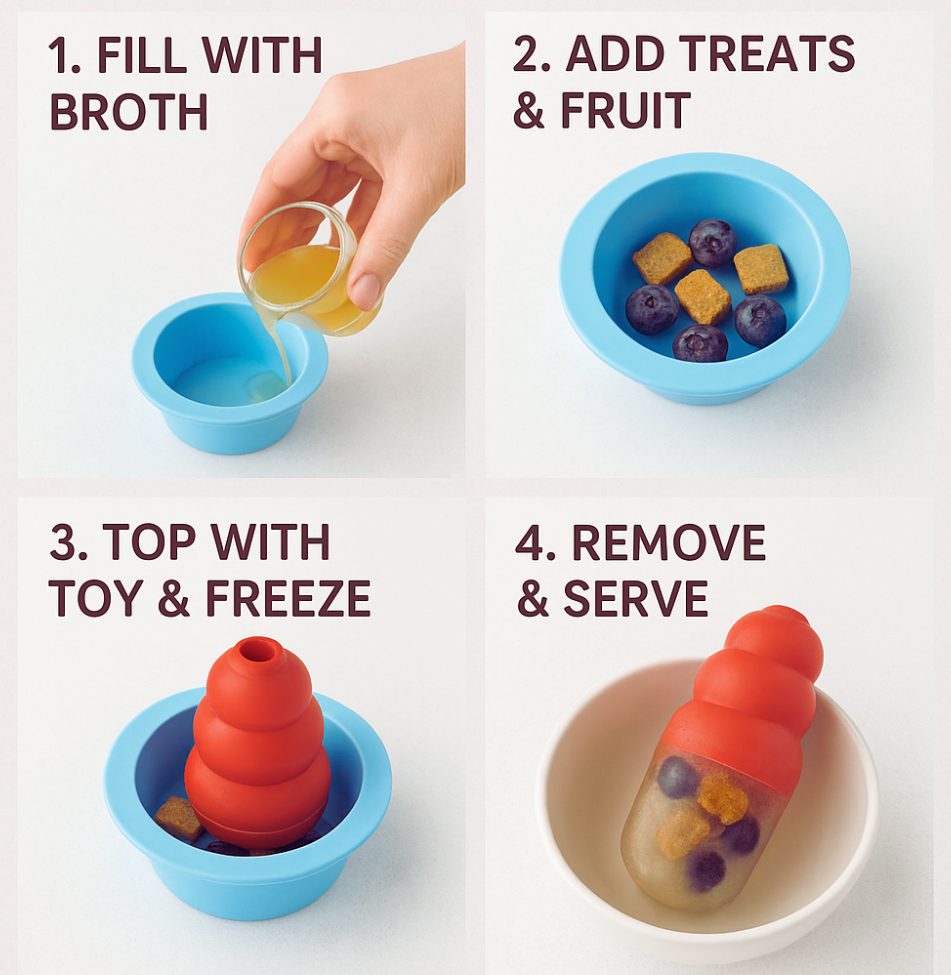 1. FILL WITH BROTH

2. ADD TREATS & FRUIT

3. TOP WITH TOY & FREEZE

4. REMOVE & SERVE